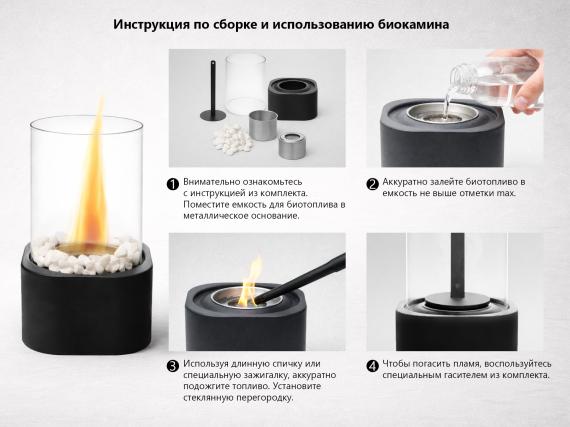 Инструкция по сборке и использованию биокамина

1 Внимательно ознакомьтесь с инструкцией из комплекта. Поместите емкость для биотоплива в металлическое основание.

2 Аккуратно залейте биотопливо в емкость не выше отметки max.

3 Используя длинную спичку или специальную зажигалку, аккуратно подожгите топливо. Установите стеклянную перегородку.

4 Чтобы погасить пламя, воспользуйтесь специальным гасителем из комплекта.